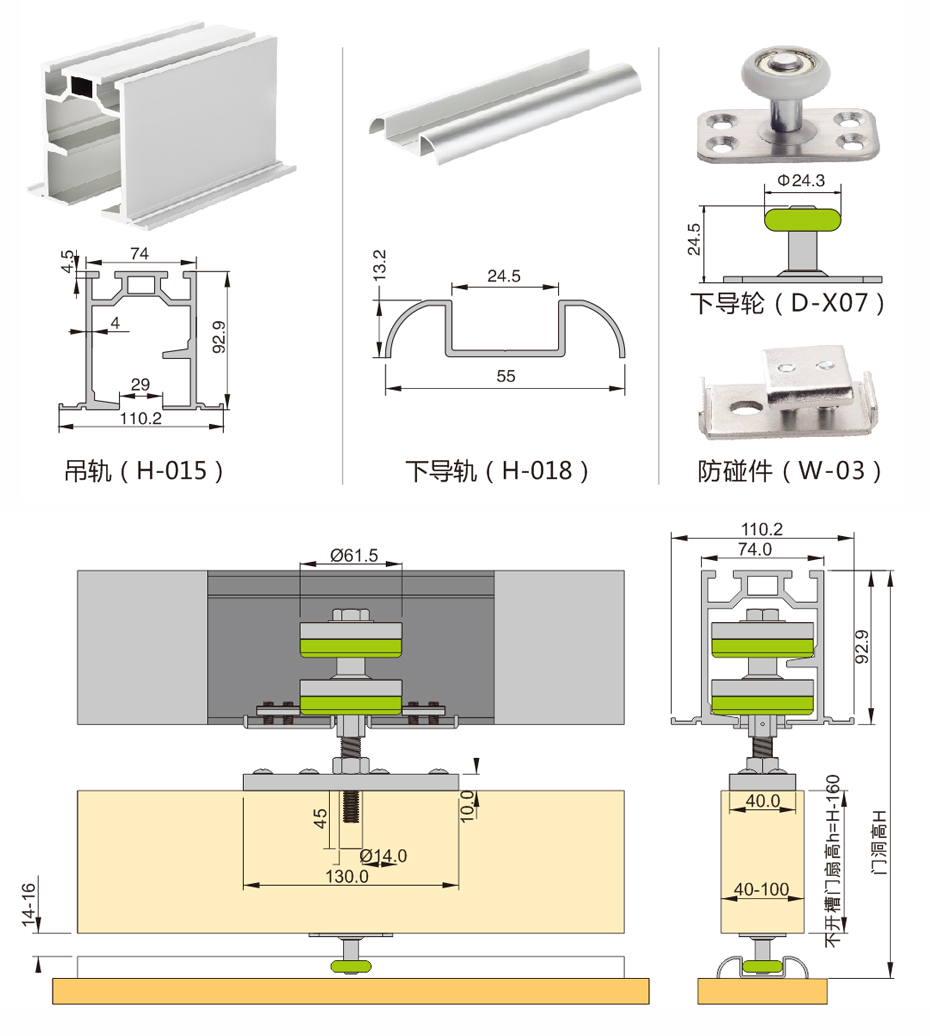 4.5
74
4
92.9
29
110.2
吊轨（H-015）

13.2
24.5
55
下导轨（H-018）

Φ24.3
24.5
下导轮（D-X07）

防碰件（W-03）

Ø61.5
45
10.0
Ø14.0
130.0
14-16

110.2
74.0
92.9
40.0
40-100
不开槽门扇高h=H-160
门洞高H